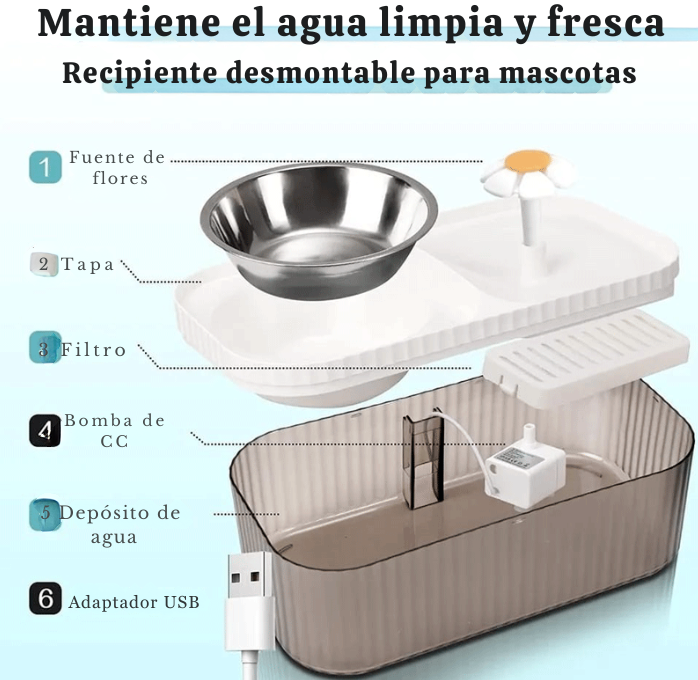 Mantiene el agua limpia y fresca

Recipiente desmontable para mascotas

1 Fuente de flores

2 Tapa

3 Filtro

4 Bomba de CC

5 Depósito de agua

6 Adaptador USB